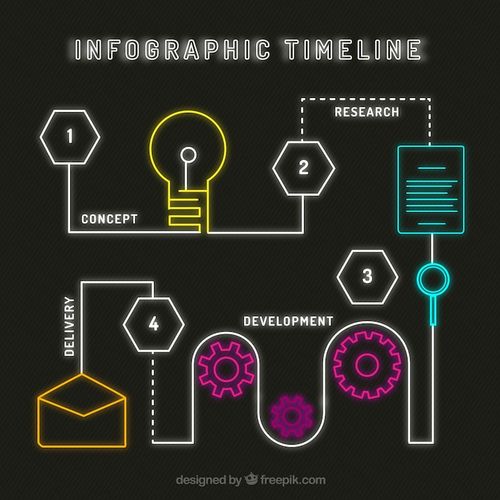 INFOGRAPHIC TIMELINE

1

CONCEPT

2

RESEARCH

3

DEVELOPMENT

4

DELIVERY

designed by freepik.com