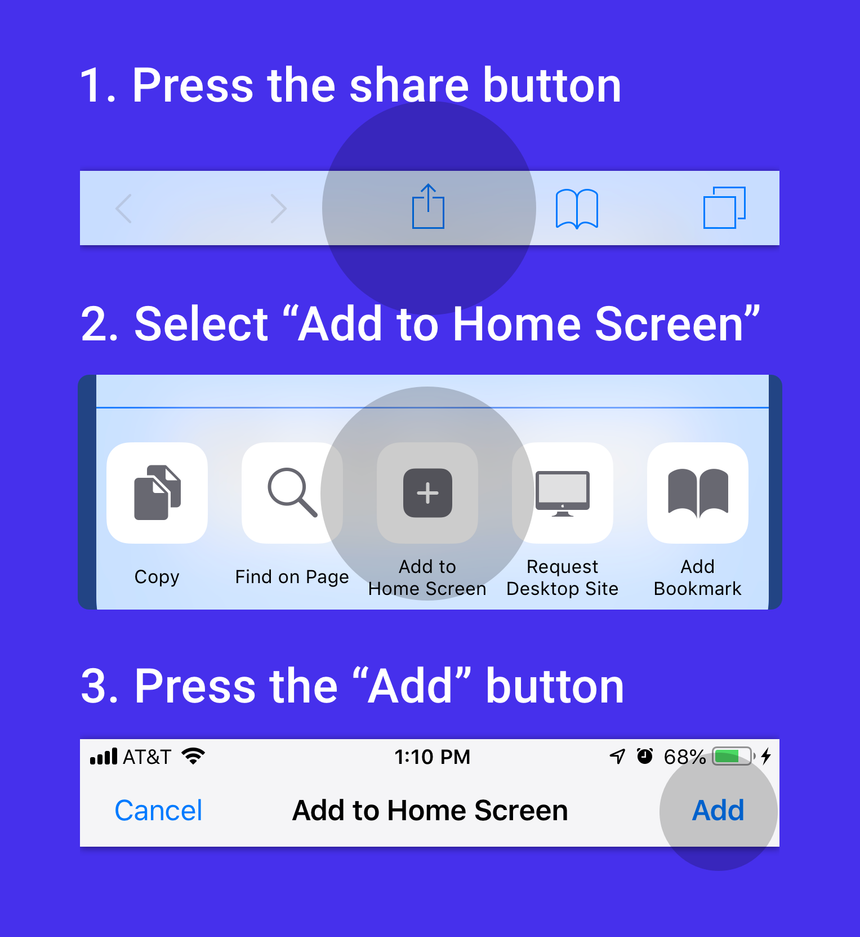 1. Press the share button

2. Select “Add to Home Screen”

Copy

Find on Page

Add to Home Screen

Request Desktop Site

Add Bookmark

3. Press the “Add” button

AT&T

1:10 PM

68%

Cancel

Add to Home Screen

Add