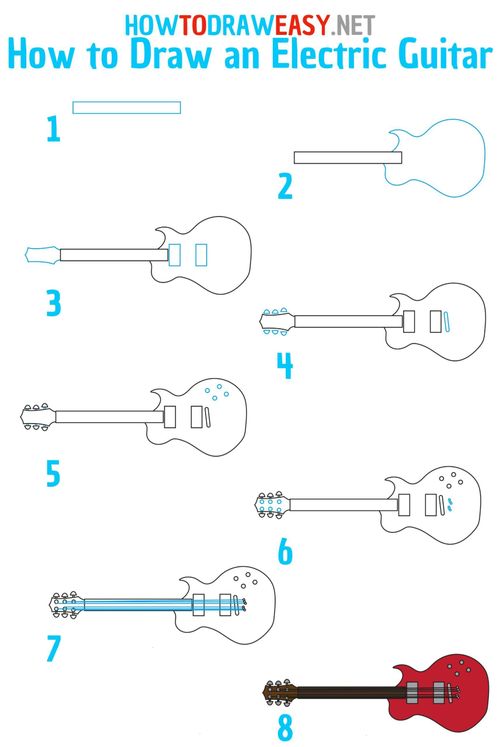 HOWTODRAWEASY.NET
How to Draw an Electric Guitar

1

2

3

4

5

6

7

8