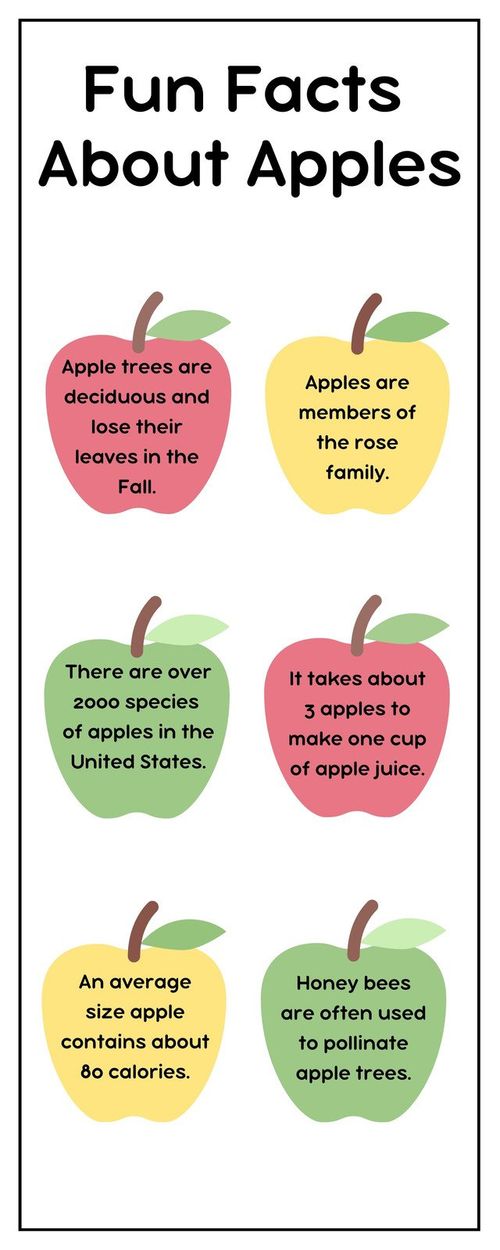 Fun Facts About Apples

Apple trees are deciduous and lose their leaves in the Fall.

Apples are members of the rose family.

There are over 2000 species of apples in the United States.

It takes about 3 apples to make one cup of apple juice.

An average size apple contains about 80 calories.

Honey bees are often used to pollinate apple trees.