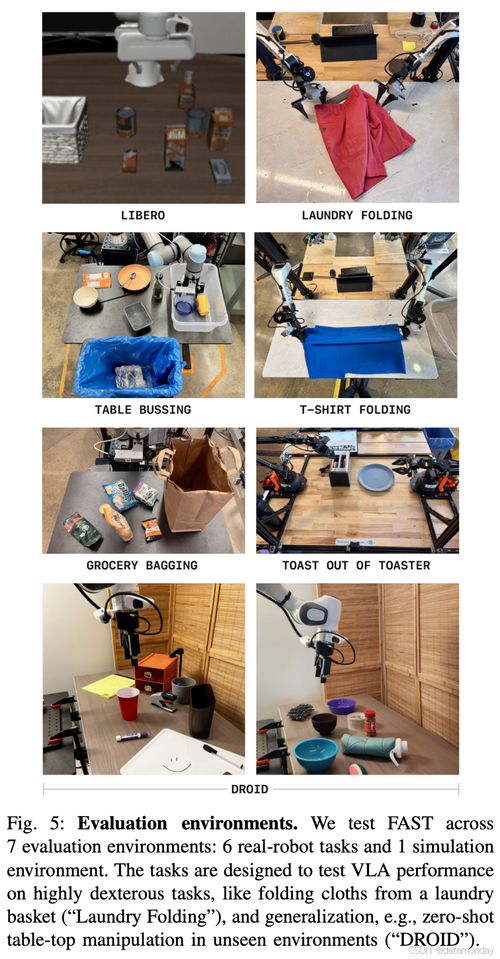 LIBERO

LAUNDRY FOLDING

TABLE BUSSING

T-SHIRT FOLDING

GROCERY BAGGING

TOAST OUT OF TOASTER

DROID

Fig. 5: **Evaluation environments.** We test FAST across 7 evaluation environments: 6 real-robot tasks and 1 simulation environment. The tasks are designed to test VLA performance on highly dexterous tasks, like folding cloths from a laundry basket ("Laundry Folding"), and generalization, e.g., zero-shot table-top manipulation in unseen environments ("DROID").

CSDN @datamonday