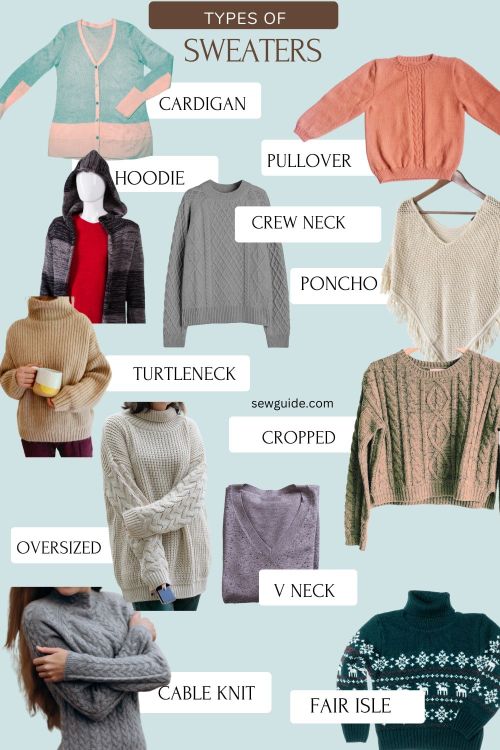 TYPES OF
SWEATERS

CARDIGAN

PULLOVER

HOODIE

CREW NECK

PONCHO

TURTLENECK

sewguide.com

CROPPED

OVERSIZED

V NECK

CABLE KNIT

FAIR ISLE