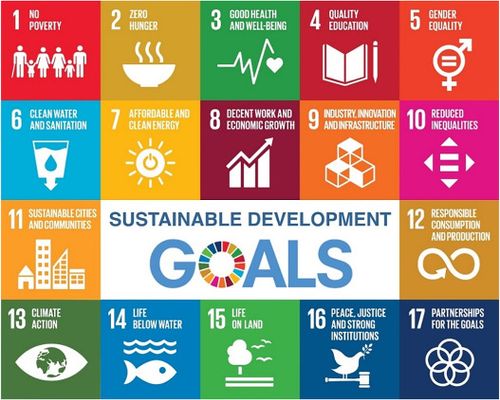 1 NO POVERTY

2 ZERO HUNGER

3 GOOD HEALTH AND WELL-BEING

4 QUALITY EDUCATION

5 GENDER EQUALITY

6 CLEAN WATER AND SANITATION

7 AFFORDABLE AND CLEAN ENERGY

8 DECENT WORK AND ECONOMIC GROWTH

9 INDUSTRY, INNOVATION AND INFRASTRUCTURE

10 REDUCED INEQUALITIES

11 SUSTAINABLE CITIES AND COMMUNITIES

SUSTAINABLE DEVELOPMENT GOALS

12 RESPONSIBLE CONSUMPTION AND PRODUCTION

13 CLIMATE ACTION

14 LIFE BELOW WATER

15 LIFE ON LAND

16 PEACE, JUSTICE AND STRONG INSTITUTIONS

17 PARTNERSHIPS FOR THE GOALS