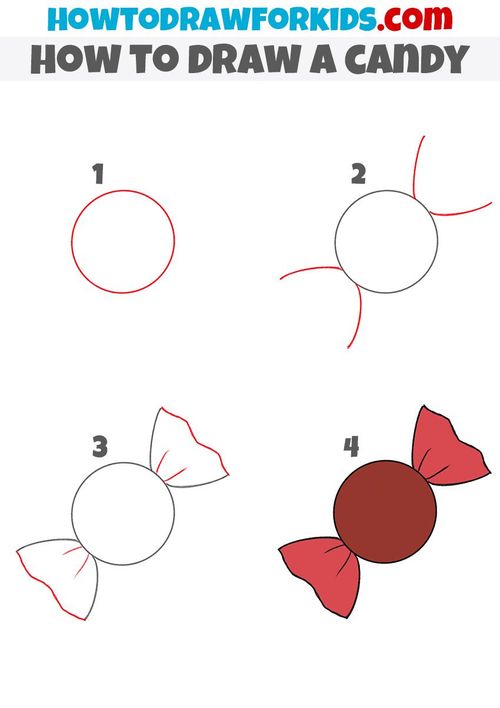 HOWTODRAWFORKIDS.com
HOW TO DRAW A CANDY

1

2

3

4